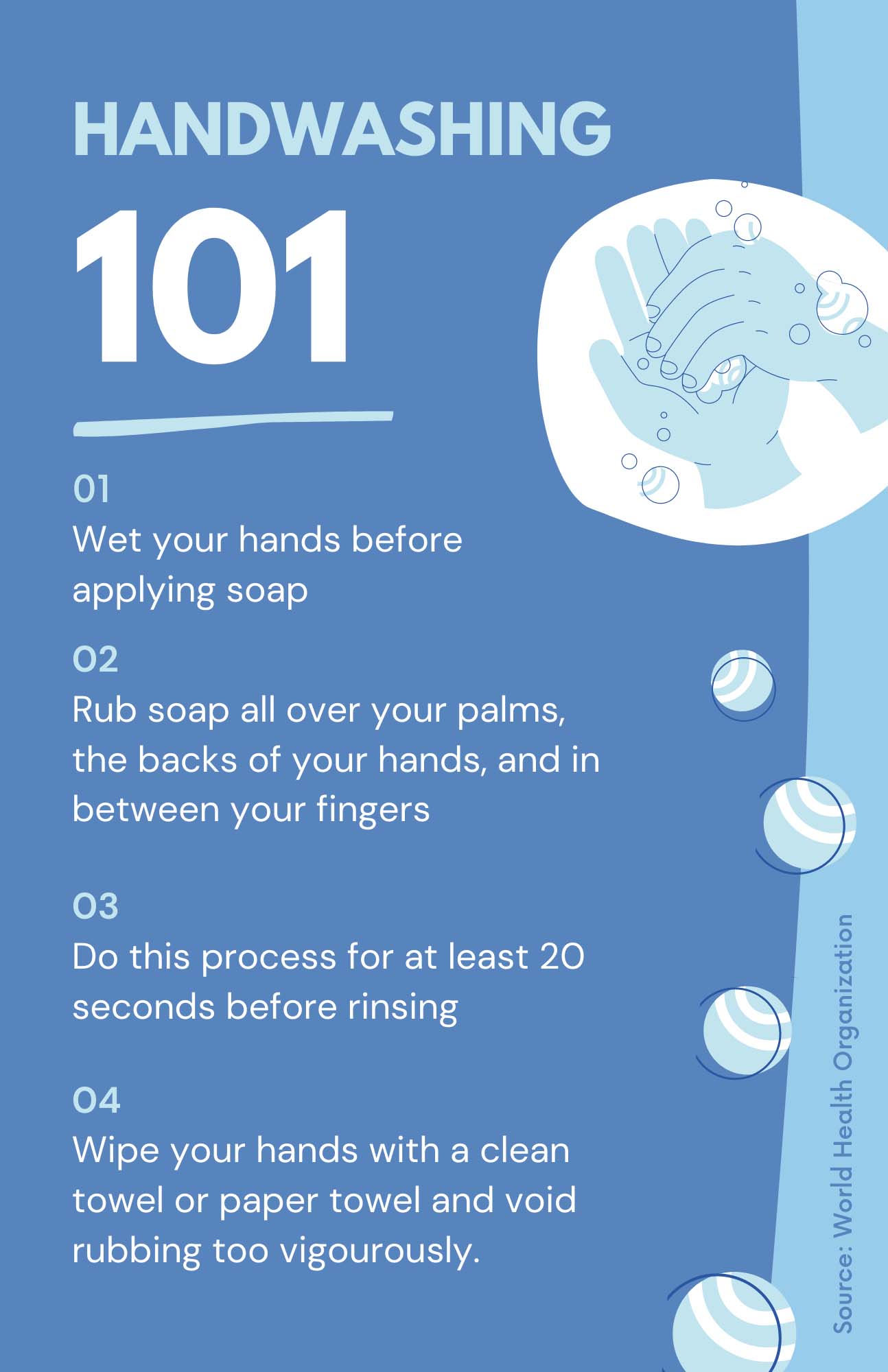 HANDWASHING

101

01
Wet your hands before applying soap

02
Rub soap all over your palms, the backs of your hands, and in between your fingers

03
Do this process for at least 20 seconds before rinsing

04
Wipe your hands with a clean towel or paper towel and void rubbing too vigourously.

Source: World Health Organization